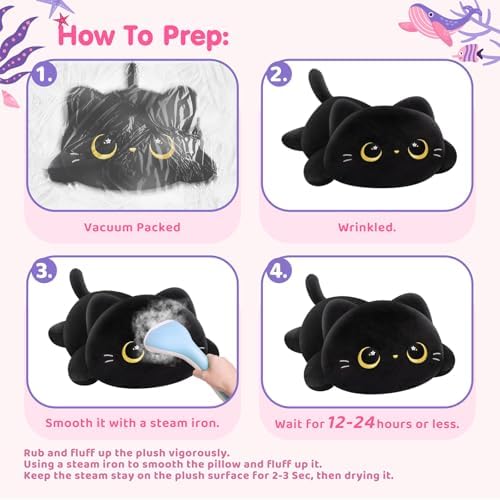 How To Prep:

1.

Vacuum Packed

2.

Wrinkled.

3.

Smooth it with a steam iron.

4.

Wait for 12-24 hours or less.

Rub and fluff up the plush vigorously.
Using a steam iron to smooth the pillow and fluff up it.
Keep the steam stay on the plush surface for 2-3 Sec, then drying it.